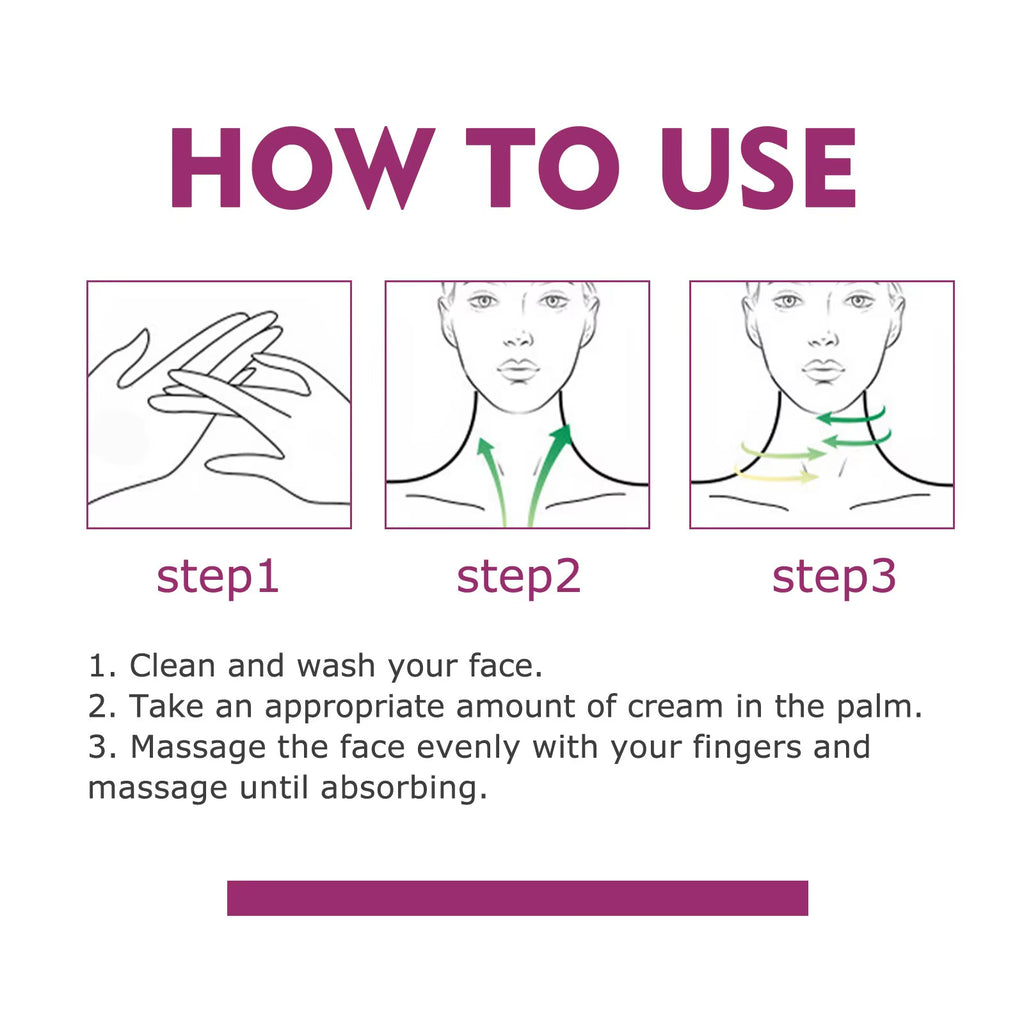 HOW TO USE

step1

step2

step3

1. Clean and wash your face.
2. Take an appropriate amount of cream in the palm.
3. Massage the face evenly with your fingers and massage until absorbing.