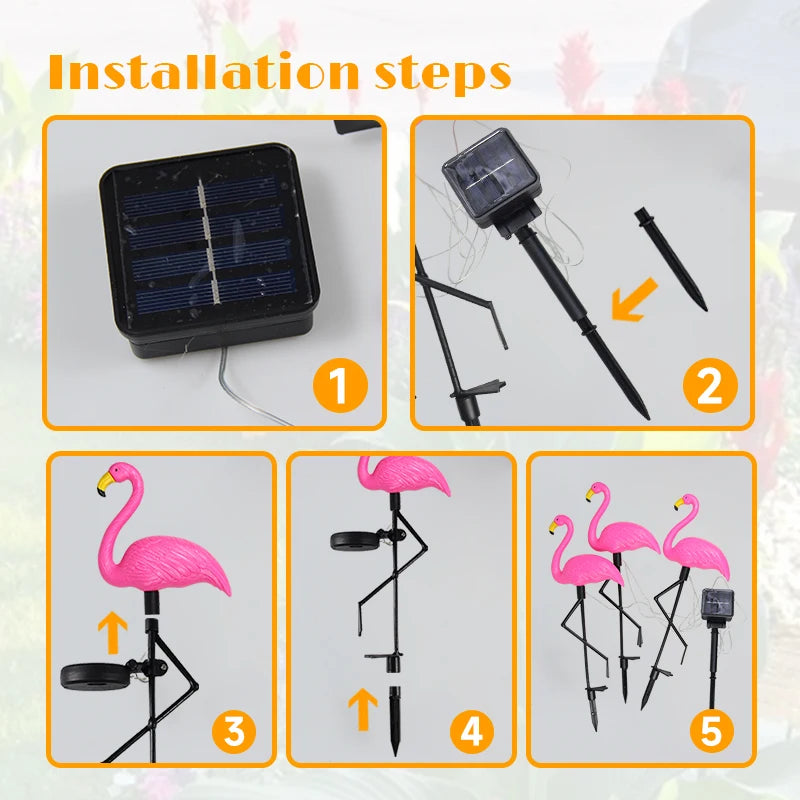 Installation steps

1

2

3

4

5